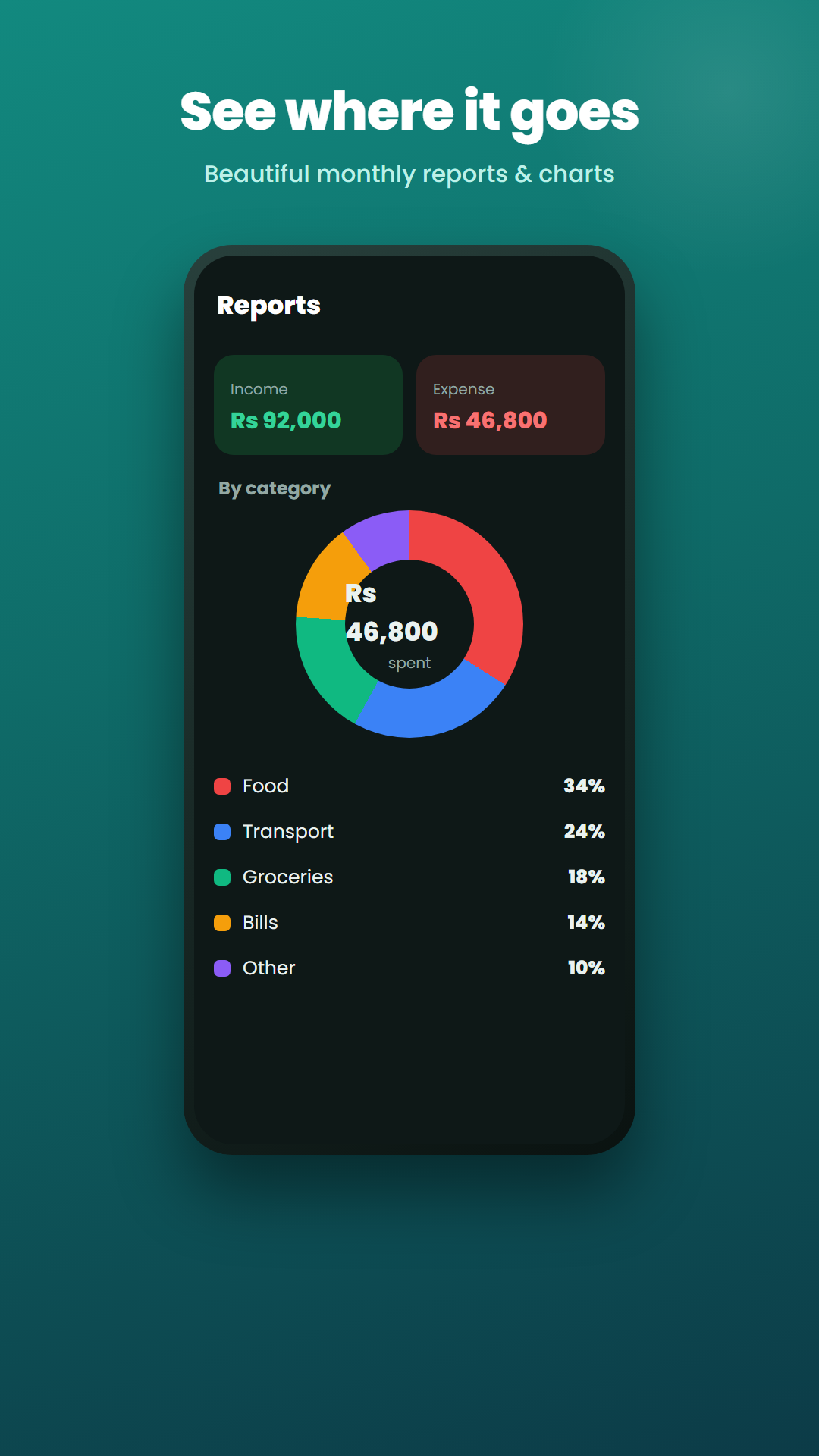 See where it goes

Beautiful monthly reports & charts

Reports

Income
Rs 92,000

Expense
Rs 46,800

By category

Rs 46,800
spent

Food 34%
Transport 24%
Groceries 18%
Bills 14%
Other 10%